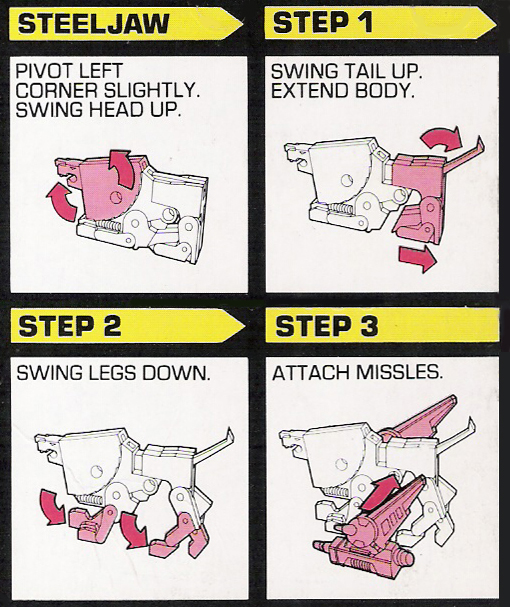 STEELJAW

PIVOT LEFT CORNER SLIGHTLY. SWING HEAD UP.

STEP 1

SWING TAIL UP. EXTEND BODY.

STEP 2

SWING LEGS DOWN.

STEP 3

ATTACH MISSLES.